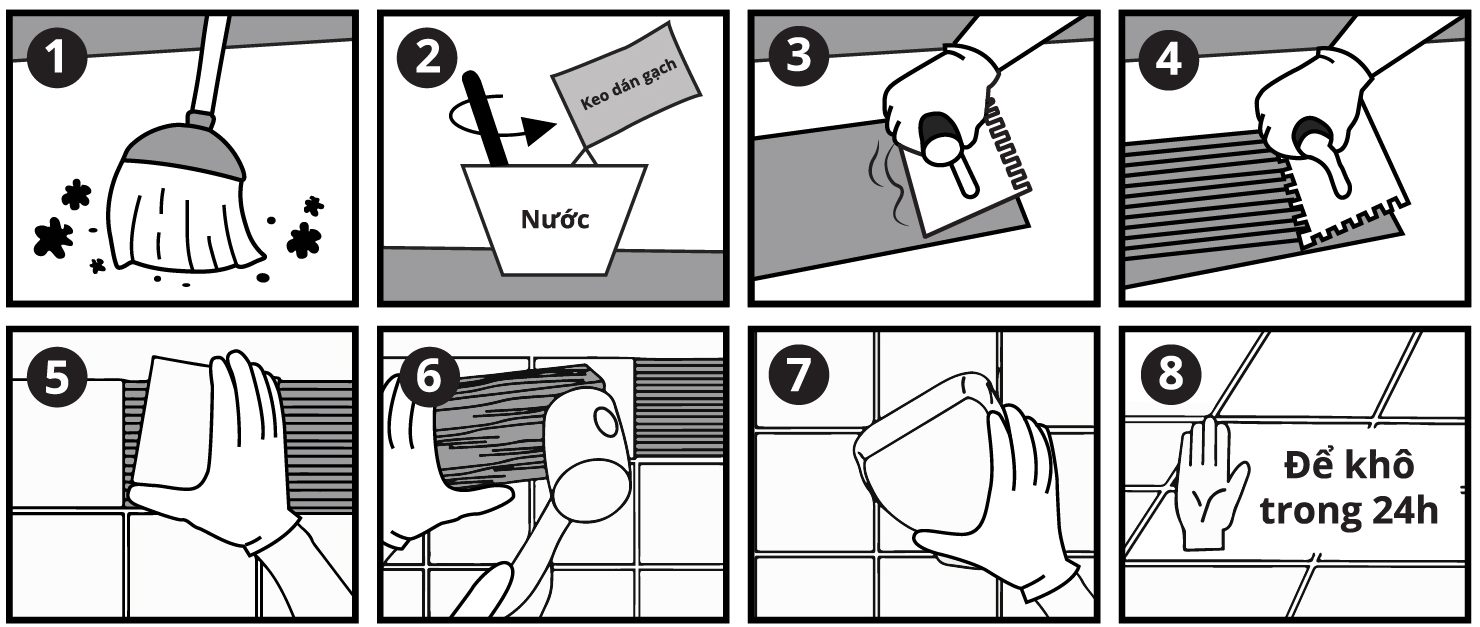 1

2

Keo dán gạch

Nước

3

4

5

6

7

8

Để khô trong 24h